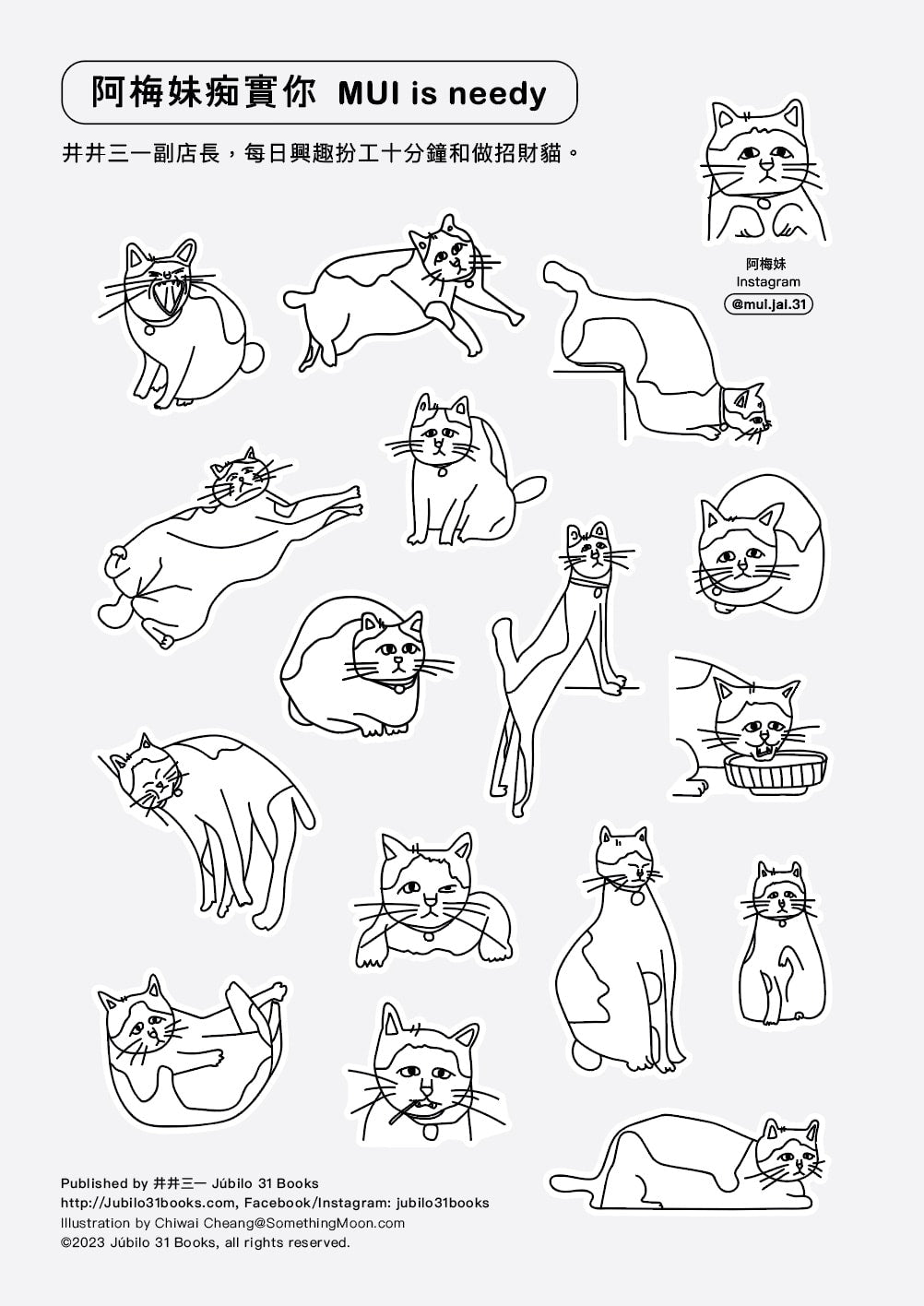 阿梅妹痴實你 MUI is needy

井井三一副店長，每日興趣扮工十分鐘和做招財貓。

阿梅妹
Instagram
@mui.jai.31

Published by 井井三一 Júbilo 31 Books
http://Jubilo31books.com, Facebook/Instagram: jubilo31books
Illustration by Chiwai Cheang@SomethingMoon.com
©2023 Júbilo 31 Books, all rights reserved.