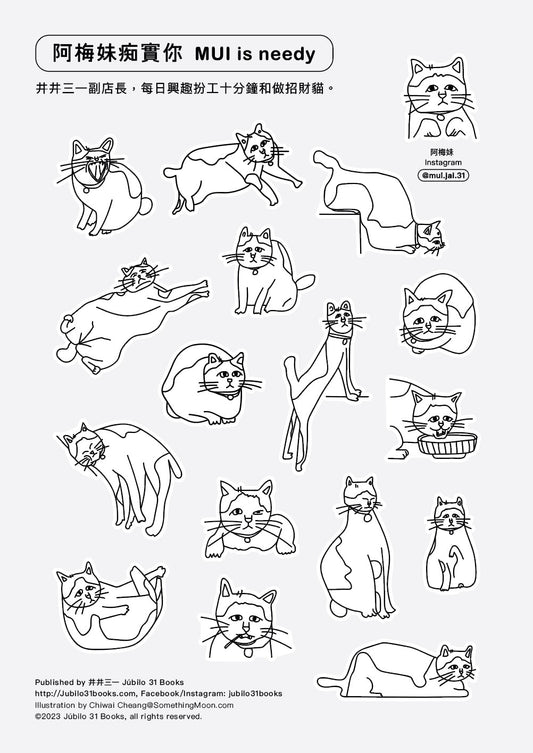 阿梅妹痴實你 MUI is needy

井井三一副店長，每日興趣扮工十分鐘和做招財貓。

阿梅妹
Instagram
@mui.jai.31

Published by 井井三一 Júbilo 31 Books
http://Jubilo31books.com, Facebook/Instagram: jubilo31books
Illustration by Chiwai Cheang@SomethingMoon.com
©2023 Júbilo 31 Books, all rights reserved.