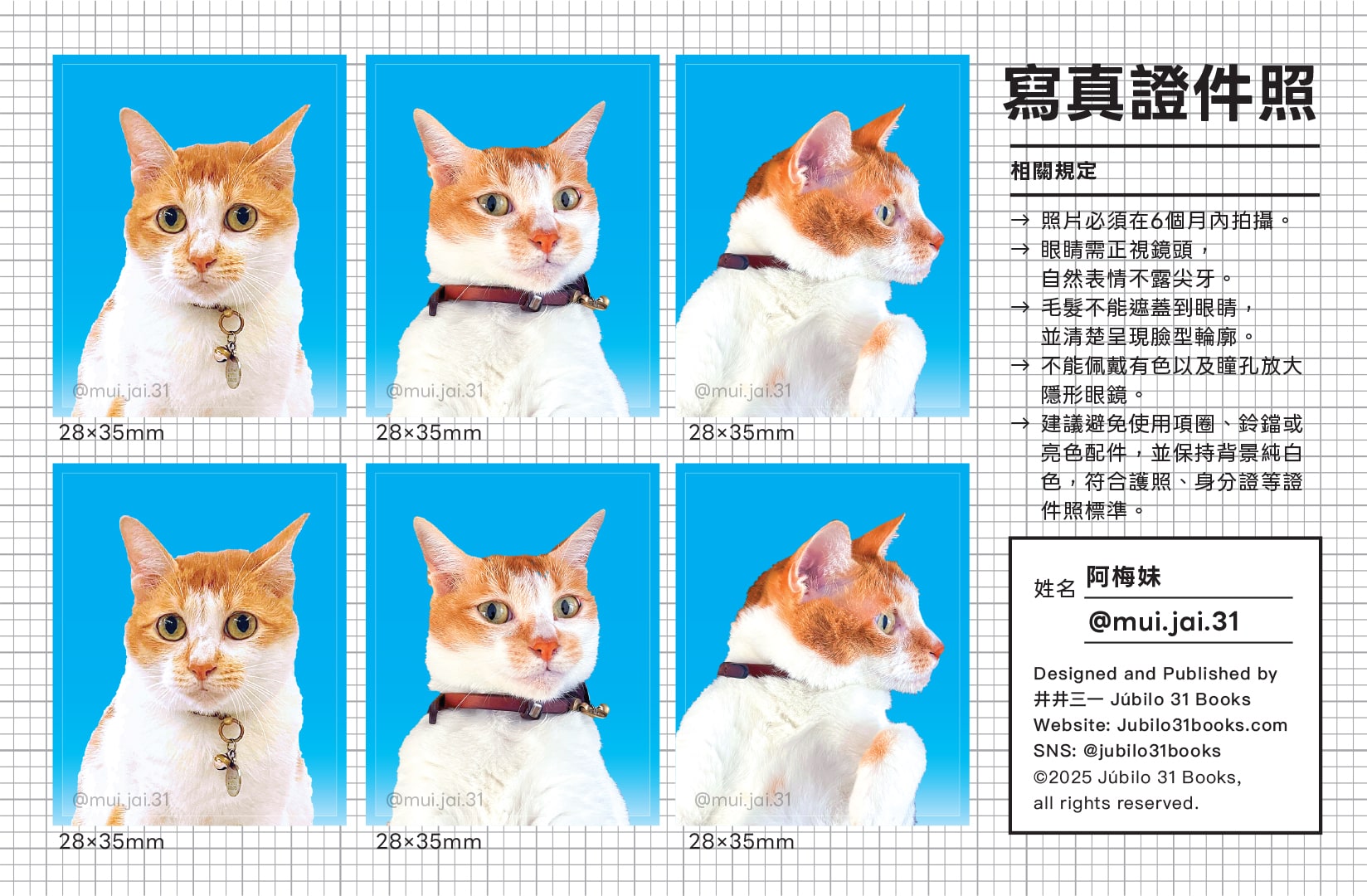 @mui.jai.31
28×35mm

@mui.jai.31
28×35mm

@mui.jai.31
28×35mm

@mui.jai.31
28×35mm

@mui.jai.31
28×35mm

@mui.jai.31
28×35mm

寫真證件照

相關規定

→ 照片必須在6個月內拍攝。
→ 眼睛需正視鏡頭，自然表情不露尖牙。
→ 毛髮不能遮蓋到眼睛，並清楚呈現臉型輪廓。
→ 不能佩戴有色以及瞳孔放大隱形眼鏡。
→ 建議避免使用項圈、鈴鐺或亮色配件，並保持背景純白色，符合護照、身分證等證件照標準。

姓名 阿梅妹
@mui.jai.31

Designed and Published by
井井三一 Júbilo 31 Books
Website: Jubilo31books.com
SNS: @jubilo31books
©2025 Júbilo 31 Books,
all rights reserved.